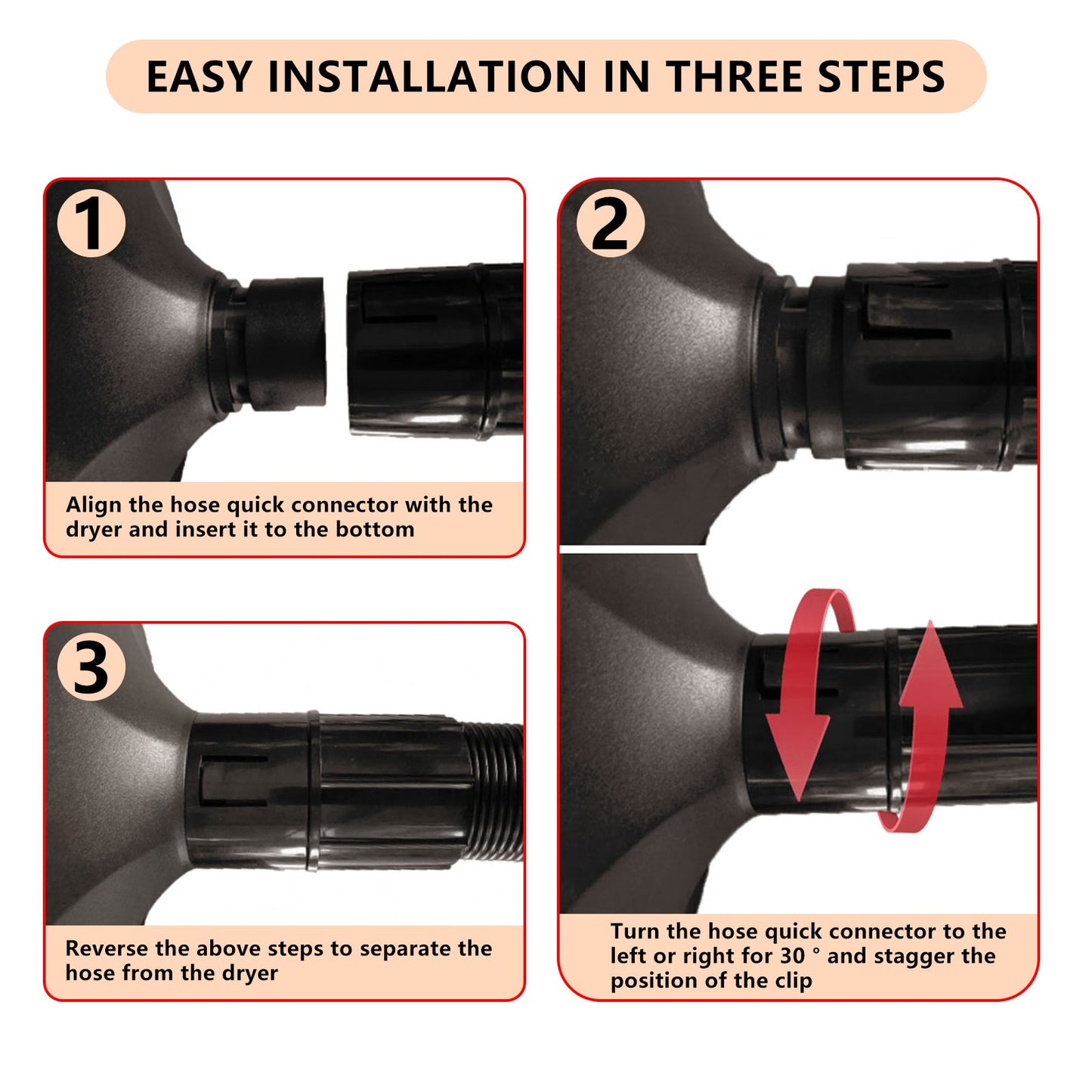 EASY INSTALLATION IN THREE STEPS

1

Align the hose quick connector with the dryer and insert it to the bottom

2

Turn the hose quick connector to the left or right for 30 ° and stagger the position of the clip

3

Reverse the above steps to separate the hose from the dryer