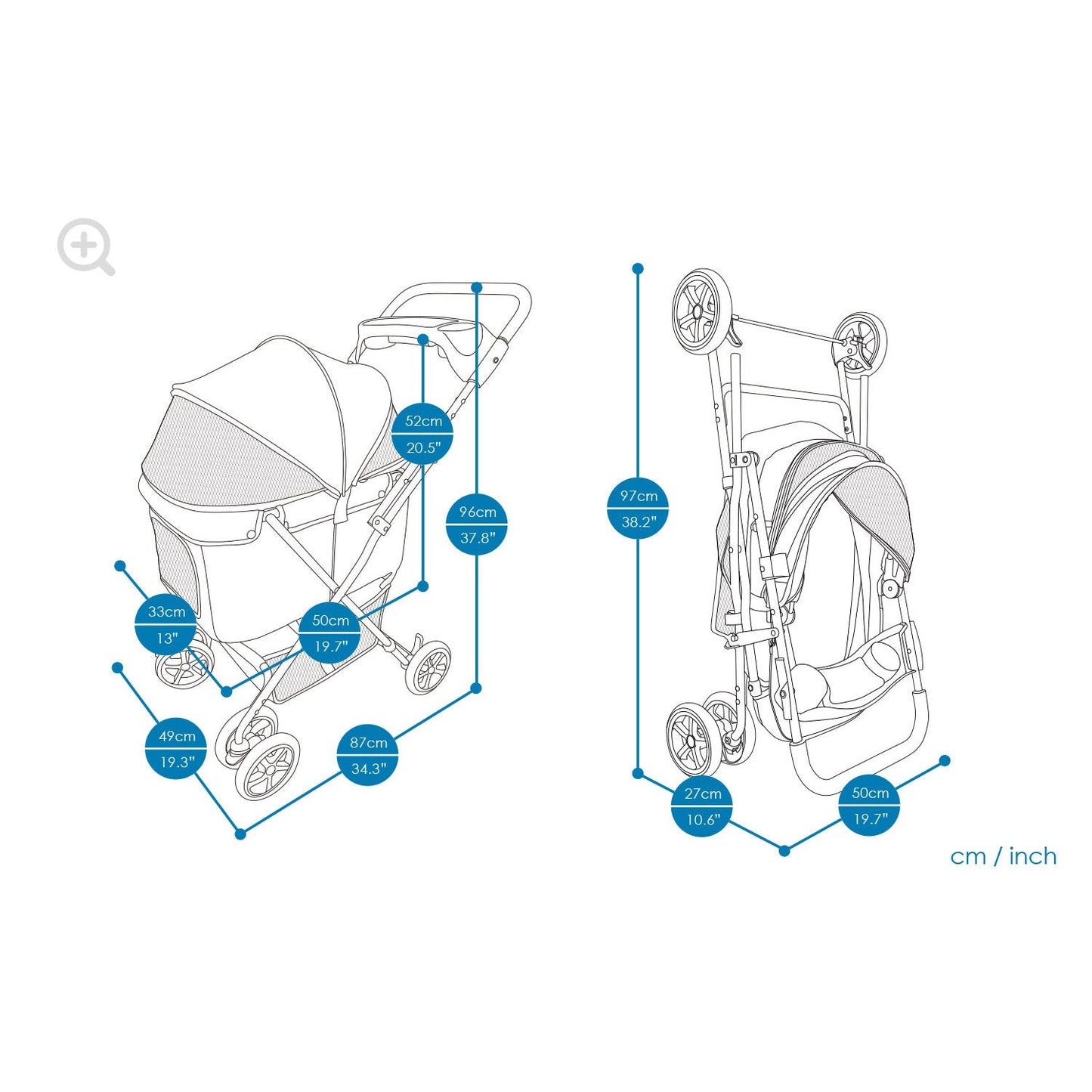 52cm
20.5"

96cm
37.8"

33cm
13"

50cm
19.7"

49cm
19.3"

87cm
34.3"

97cm
38.2"

27cm
10.6"

50cm
19.7"

cm / inch