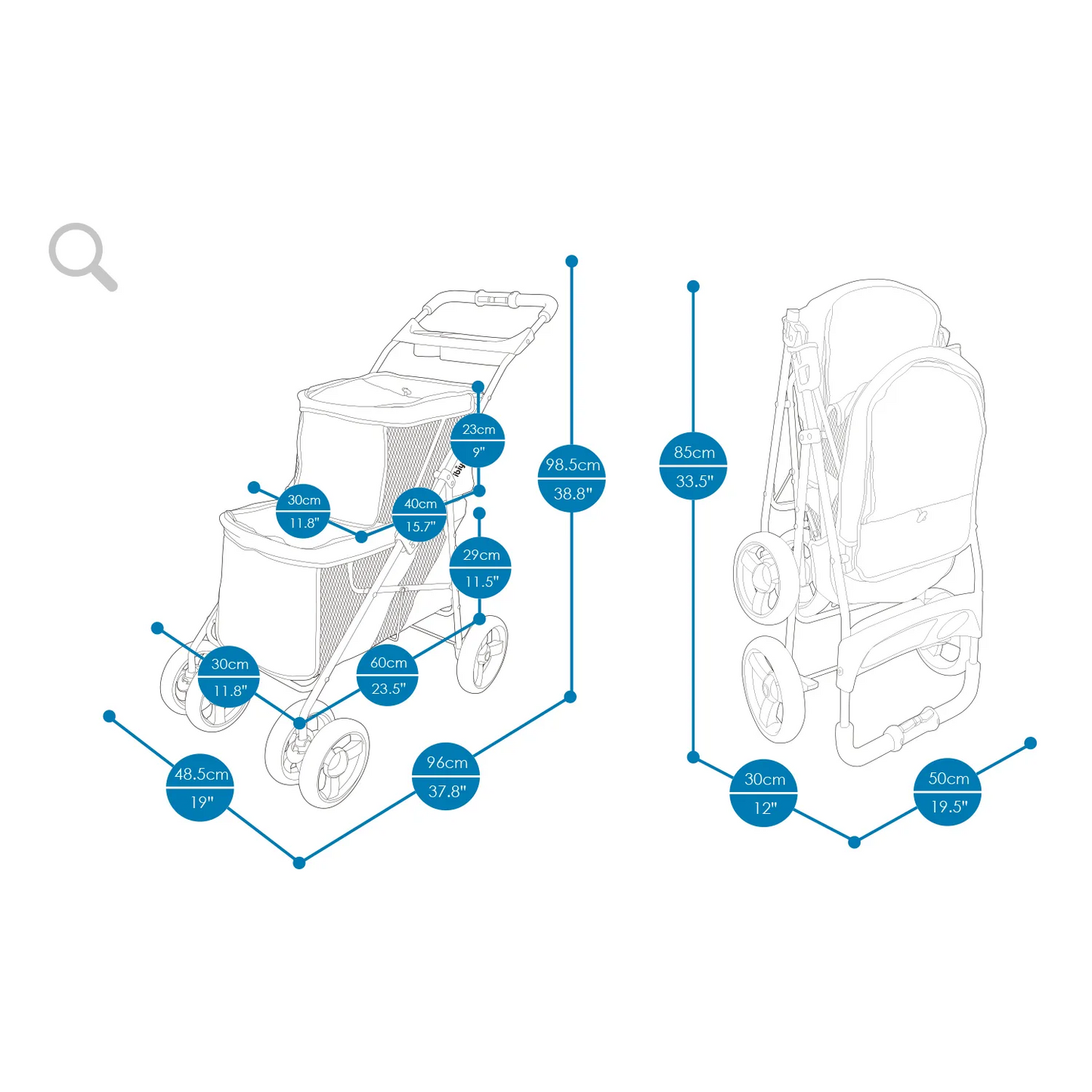 23cm
9"

98.5cm
38.8"

30cm
11.8"

40cm
15.7"

29cm
11.5"

30cm
11.8"

60cm
23.5"

48.5cm
19"

96cm
37.8"

85cm
33.5"

30cm
12"

50cm
19.5"