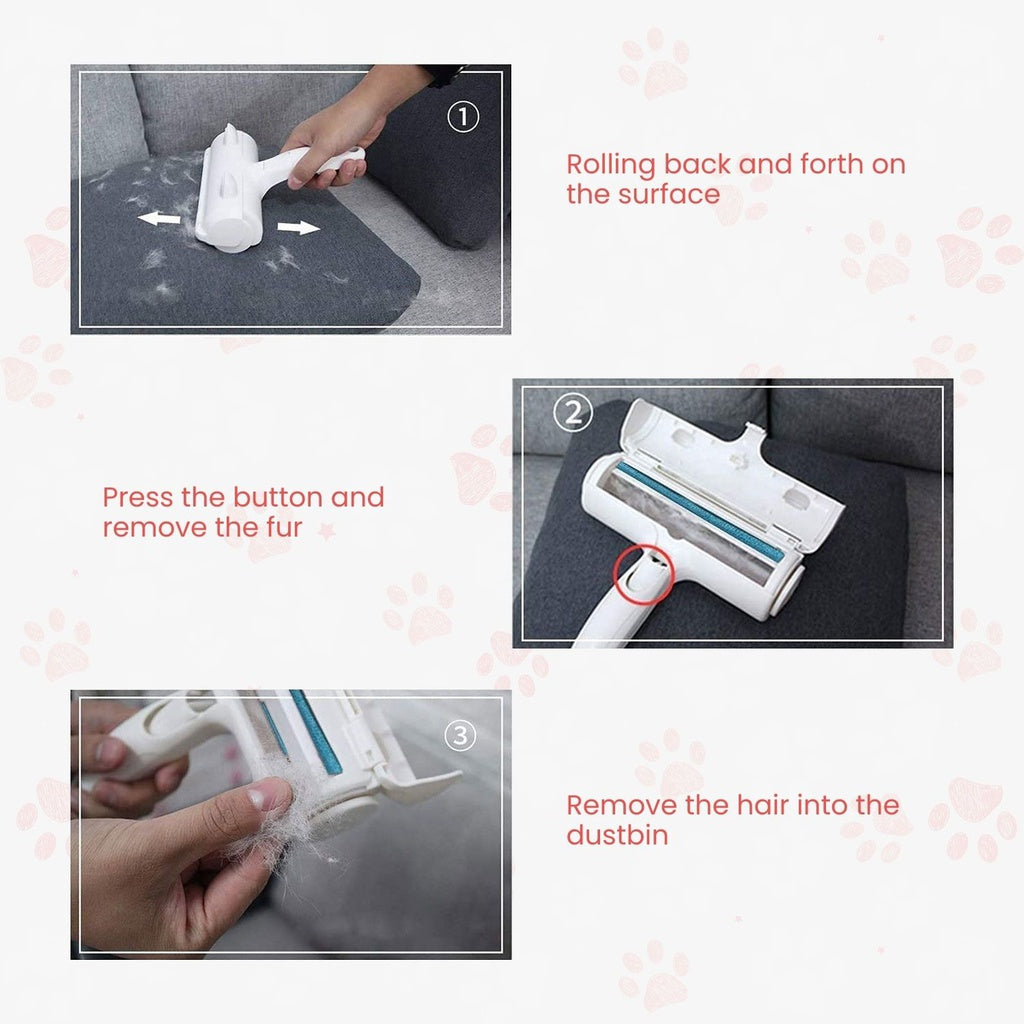 ①

Rolling back and forth on the surface

②

Press the button and remove the fur

③

Remove the hair into the dustbin