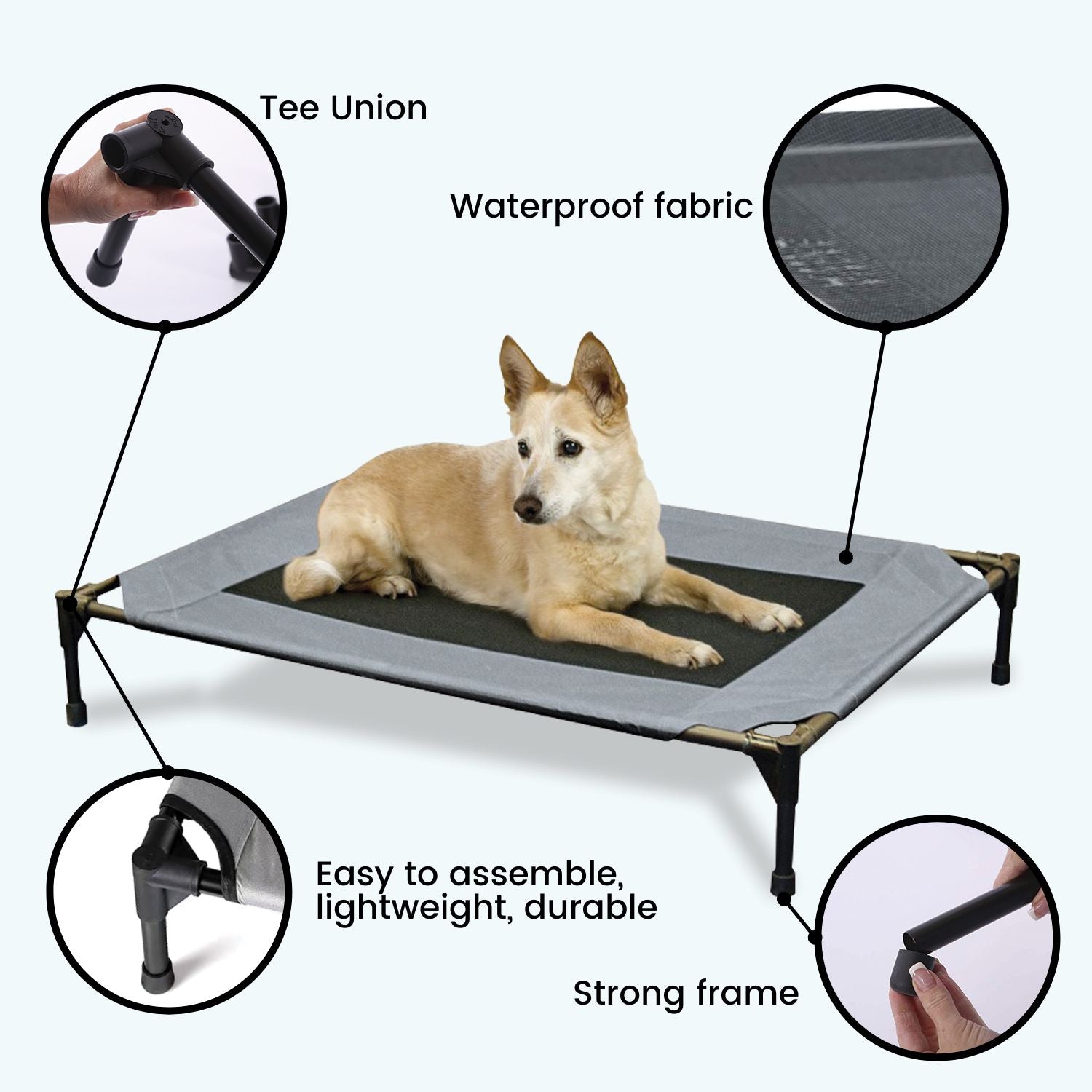 Tee Union

Waterproof fabric

Easy to assemble, lightweight, durable

Strong frame